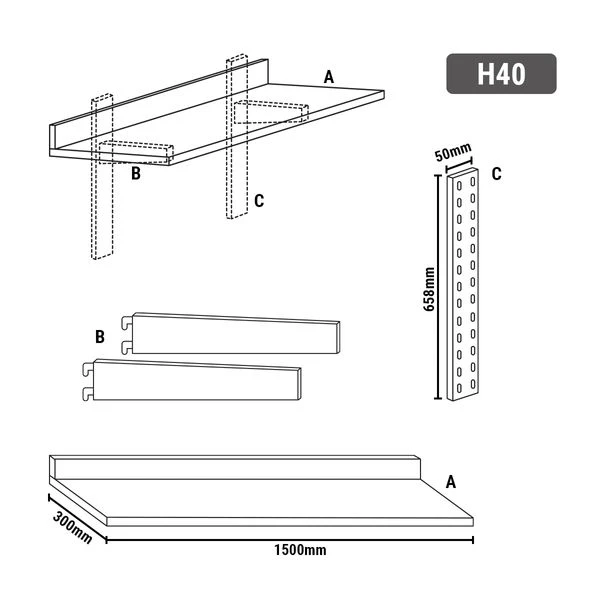 H40

A

B

C

50mm

C

658mm

B

A

300mm

1500mm