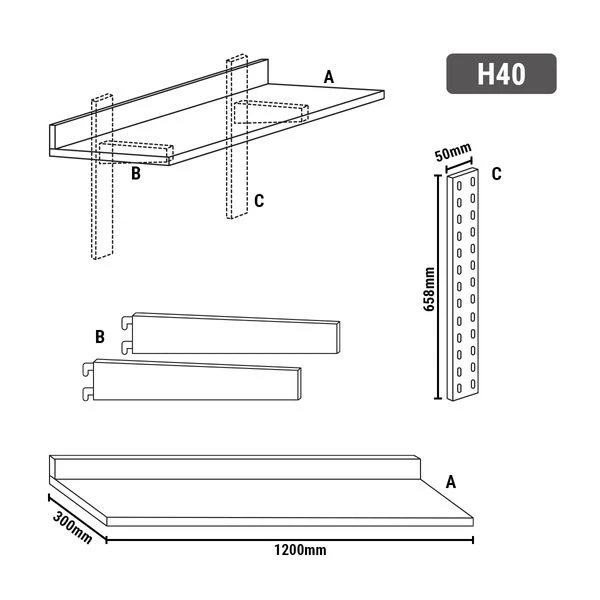 H40

A

B

C

50mm

C

658mm

B

A

300mm

1200mm