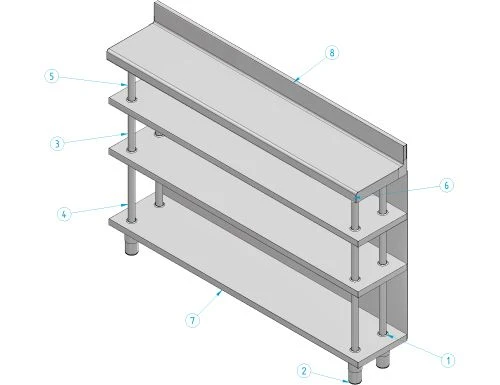 8
5
3
6
4
7
1
2